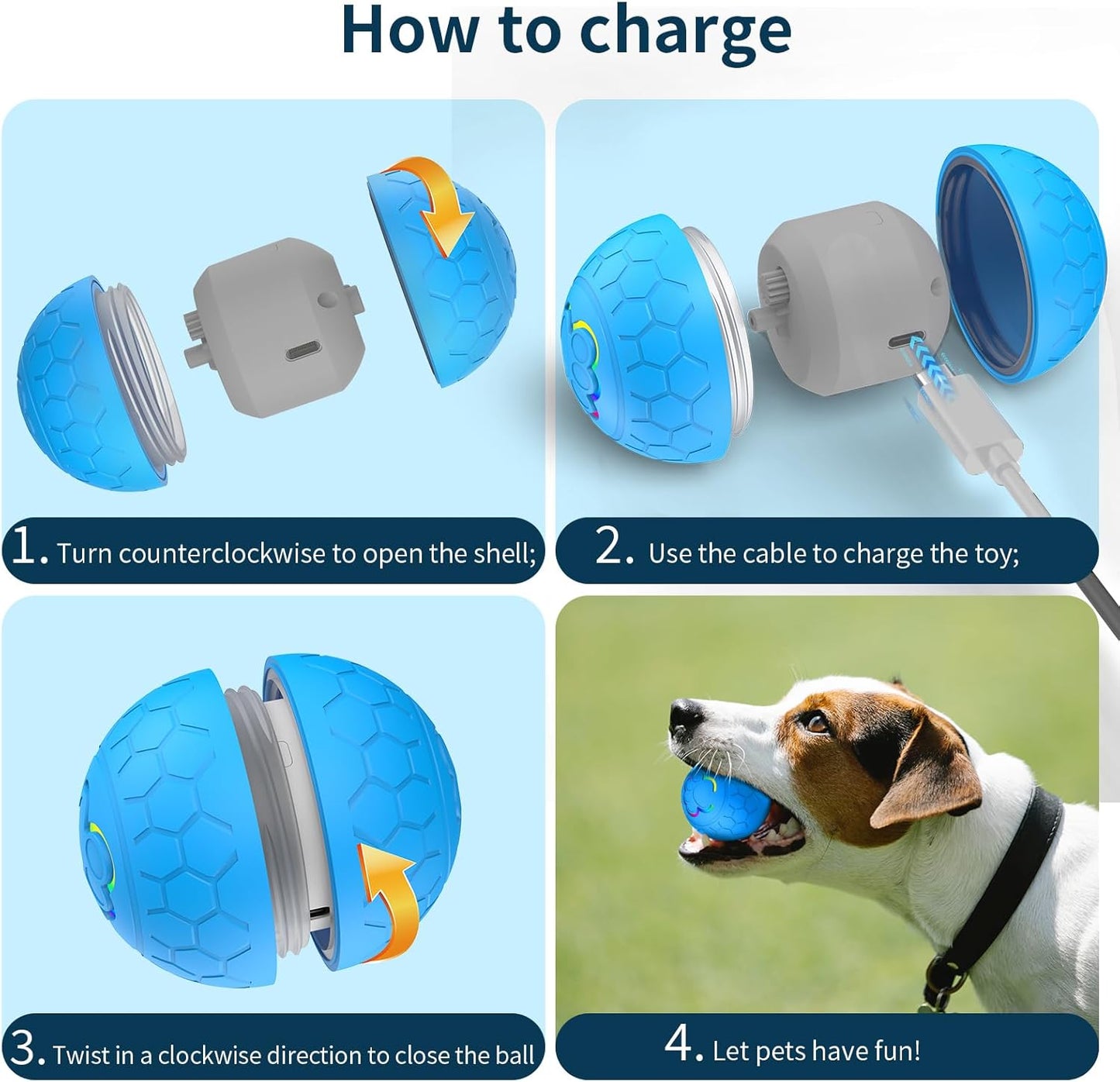 How to charge

1. Turn counterclockwise to open the shell;

2. Use the cable to charge the toy;

3. Twist in a clockwise direction to close the ball

4. Let pets have fun!